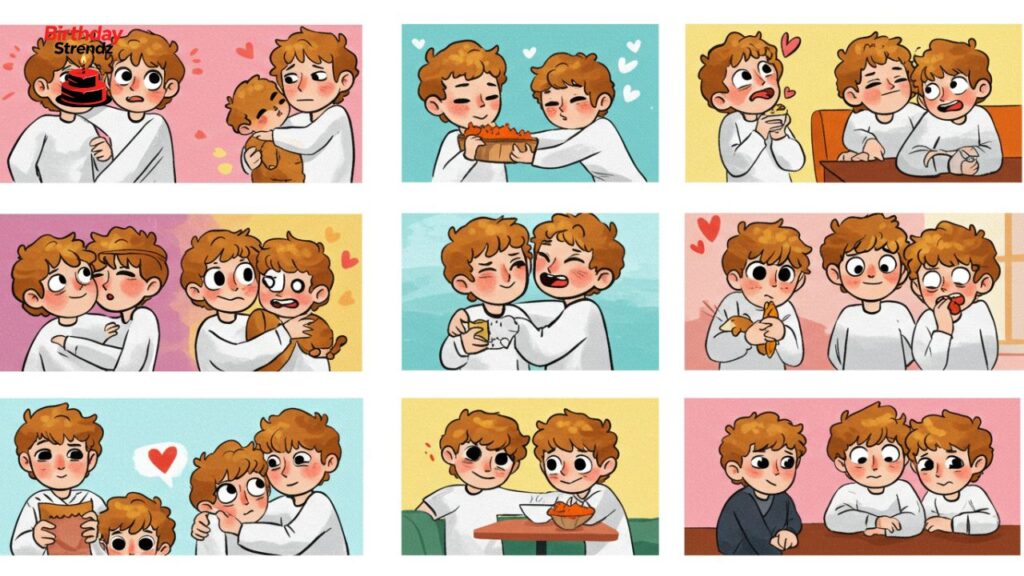 Birthday Strendz